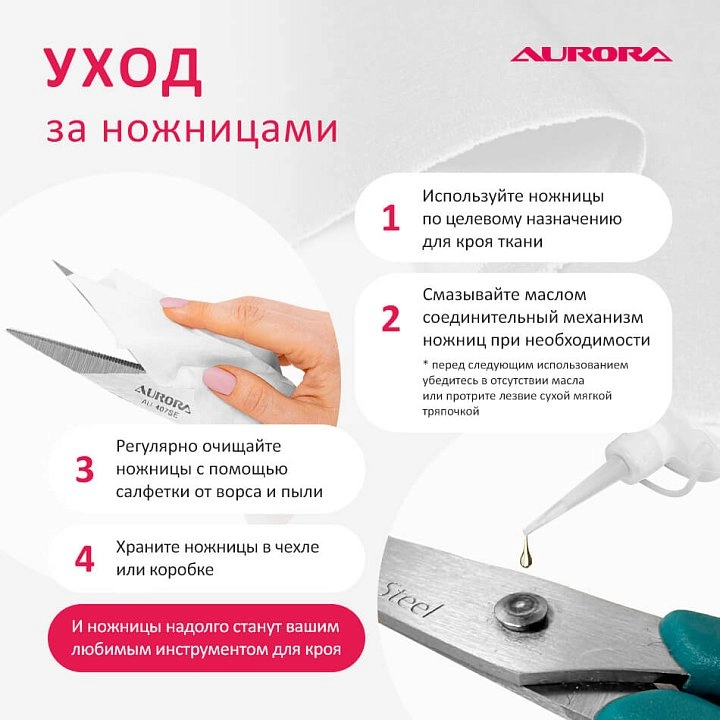 УХОД
за ножницами

AURORA

1 Используйте ножницы по целевому назначению для кроя ткани

2 Смазывайте маслом соединительный механизм ножниц при необходимости

* перед следующим использованием убедитесь в отсутствии масла или протрите лезвие сухой мягкой тряпочкой

AURORA
AU 407SE

3 Регулярно очищайте ножницы с помощью салфетки от ворса и пыли

4 Храните ножницы в чехле или коробке

И ножницы надолго станут вашим любимым инструментом для кроя

Steel